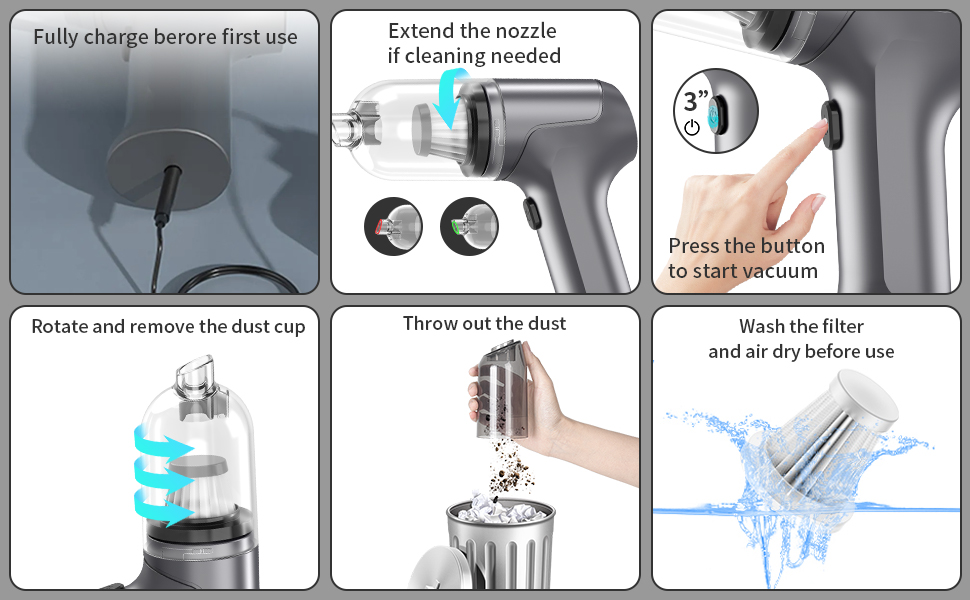 Fully charge berore first use

Extend the nozzle if cleaning needed

3"

Press the button to start vacuum

Rotate and remove the dust cup

Throw out the dust

Wash the filter and air dry before use